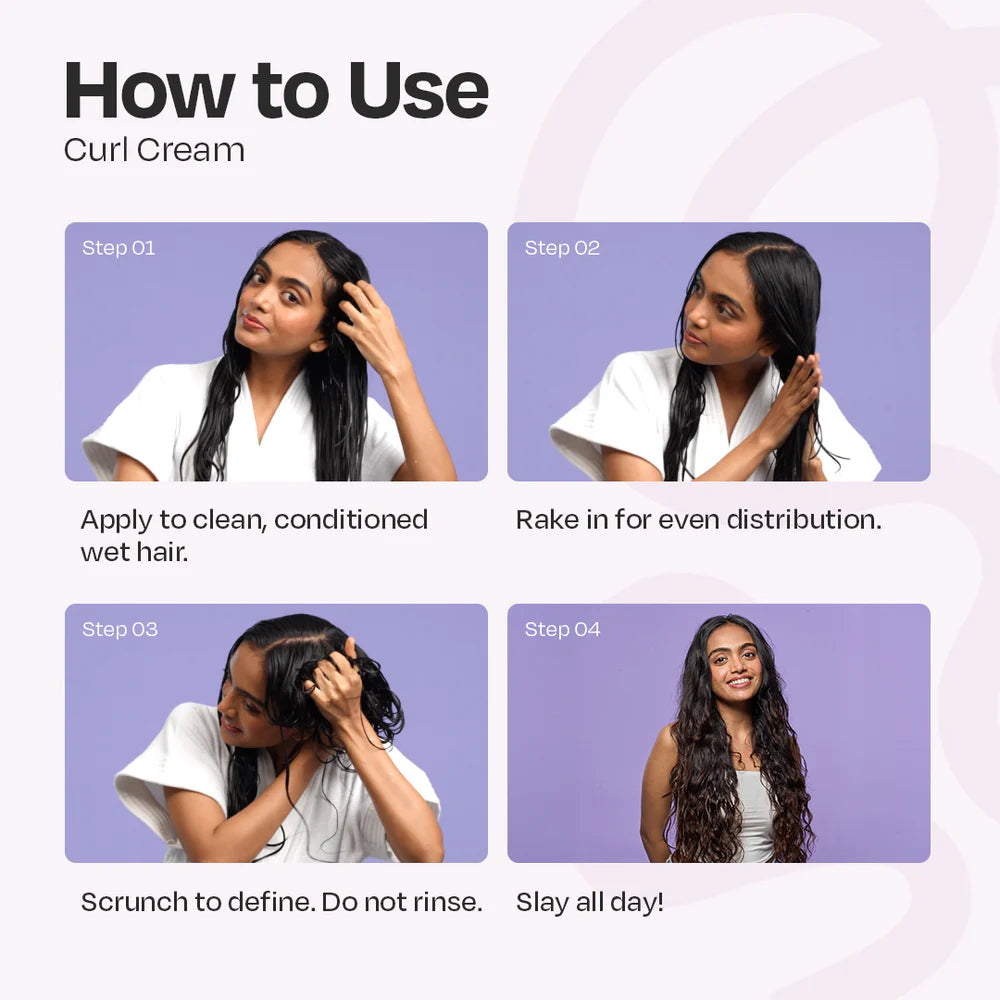 How to Use
Curl Cream

Step 01

Apply to clean, conditioned wet hair.

Step 02

Rake in for even distribution.

Step 03

Scrunch to define. Do not rinse.

Step 04

Slay all day!